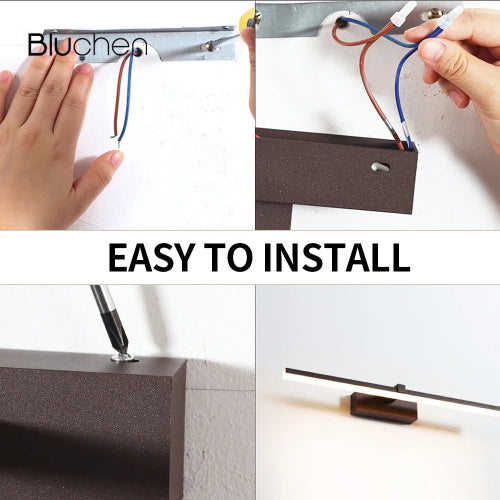 Bluchen

EASY TO INSTALL